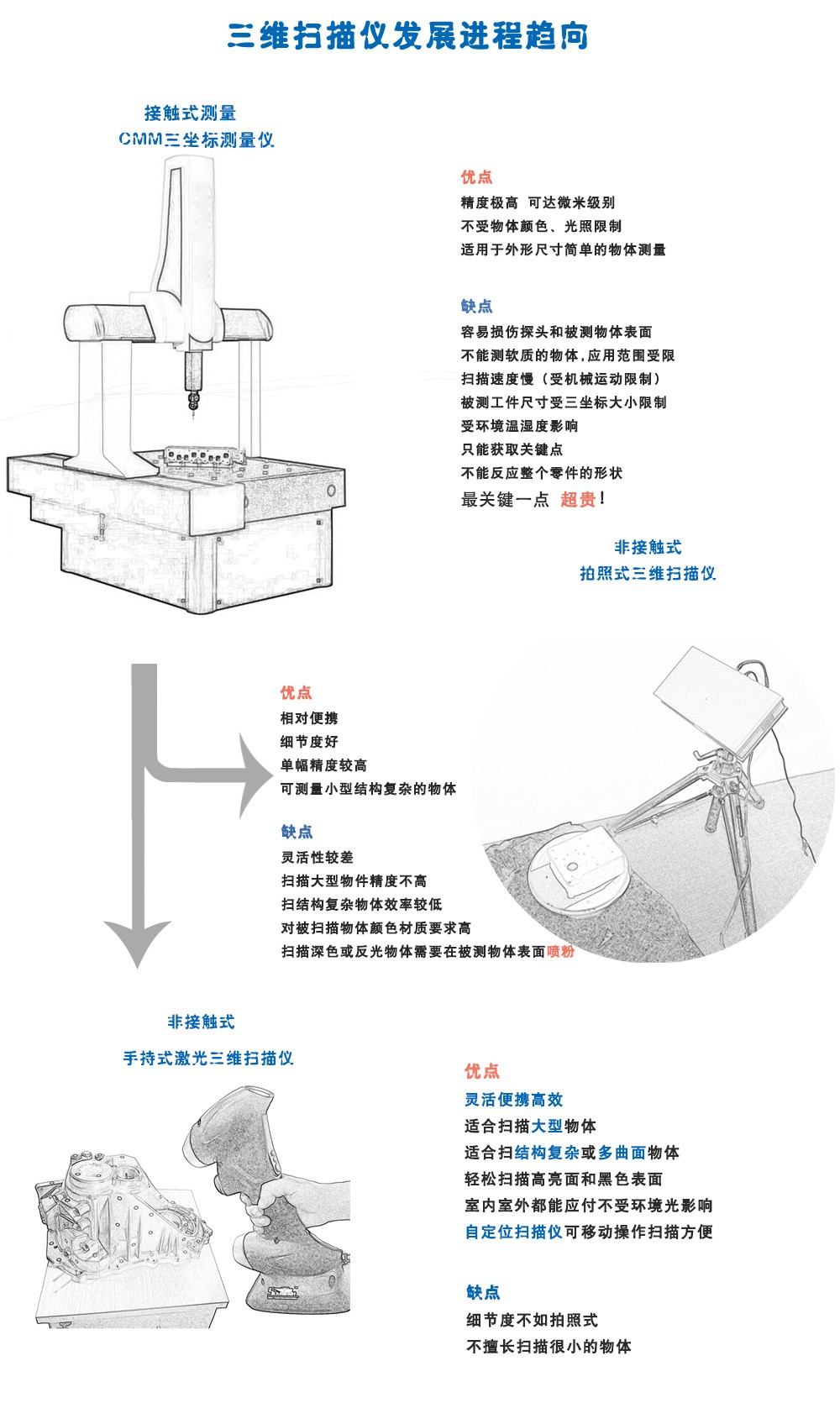 三维扫描仪发展进程趋向

接触式测量
CMM三坐标测量仪

优点
精度极高 可达微米级别
不受物体颜色、光照限制
适用于外形尺寸简单的物体测量

缺点
容易损伤探头和被测物体表面
不能测软质的物体,应用范围受限
扫描速度慢（受机械运动限制）
被测工件尺寸受三坐标大小限制
受环境温湿度影响
只能获取关键点
不能反应整个零件的形状
最关键一点 超贵!

非接触式
拍照式三维扫描仪

优点
相对便携
细节度好
单幅精度较高
可测量小型结构复杂的物体

缺点
灵活性较差
扫描大型物件精度不高
扫结构复杂物体效率较低
对被扫描物体颜色材质要求高
扫描深色或反光物体需要在被测物体表面喷粉

非接触式
手持式激光三维扫描仪

优点
灵活便携高效
适合扫描大型物体
适合扫结构复杂或多曲面物体
轻松扫描高亮面和黑色表面
室内室外都能应付不受环境光影响
自定位扫描仪可移动操作扫描方便

缺点
细节度不如拍照式
不擅长扫描很小的物体